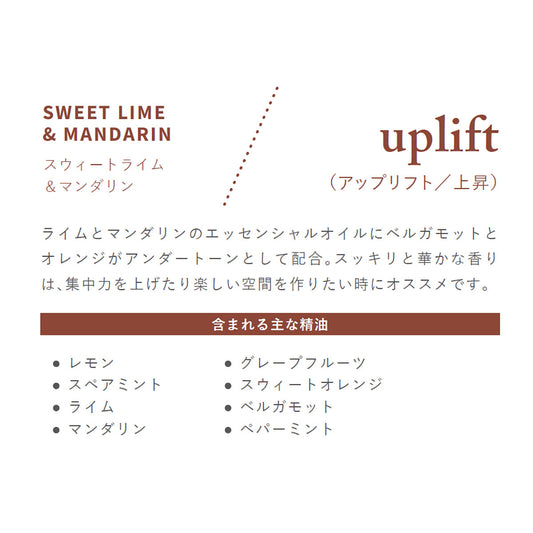 SWEET LIME
& MANDARIN

スウィートライム
&マンダリン

uplift
(アップリフト/上昇)

ライムとマンダリンのエッセンシャルオイルにベルガモットとオレンジがアンダートーンとして配合。スッキリと華かな香りは、集中力を上げたり楽しい空間を作りたい時にオススメです。

含まれる主な精油

• レモン
• スペアミント
• ライム
• マンダリン

• グレープフルーツ
• スウィートオレンジ
• ベルガモット
• ペパーミント