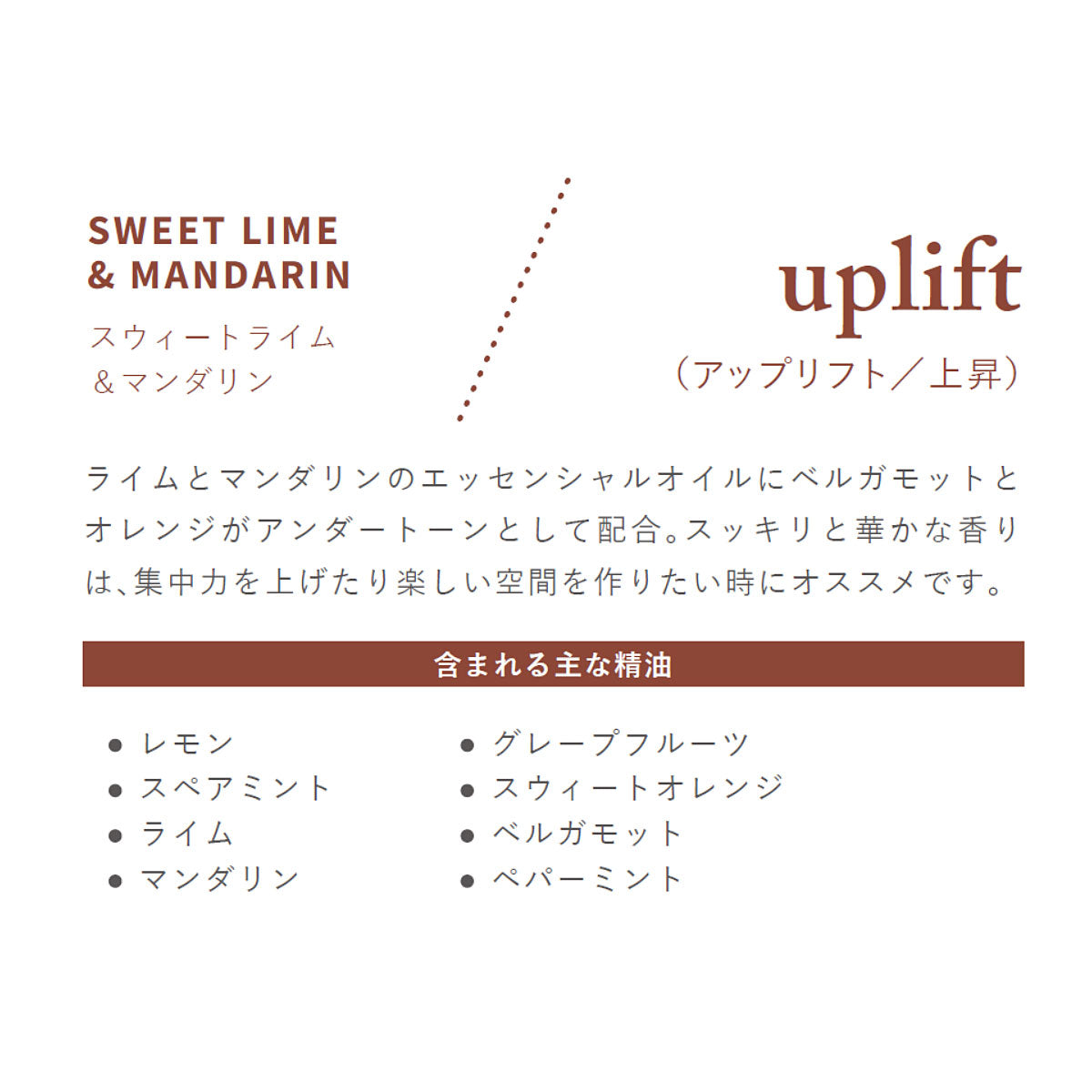 SWEET LIME
& MANDARIN

スウィートライム
＆マンダリン

uplift
（アップリフト／上昇）

ライムとマンダリンのエッセンシャルオイルにベルガモットとオレンジがアンダートーンとして配合。スッキリと華かな香りは、集中力を上げたり楽しい空間を作りたい時にオススメです。

含まれる主な精油

• レモン
• スペアミント
• ライム
• マンダリン

• グレープフルーツ
• スウィートオレンジ
• ベルガモット
• ペパーミント